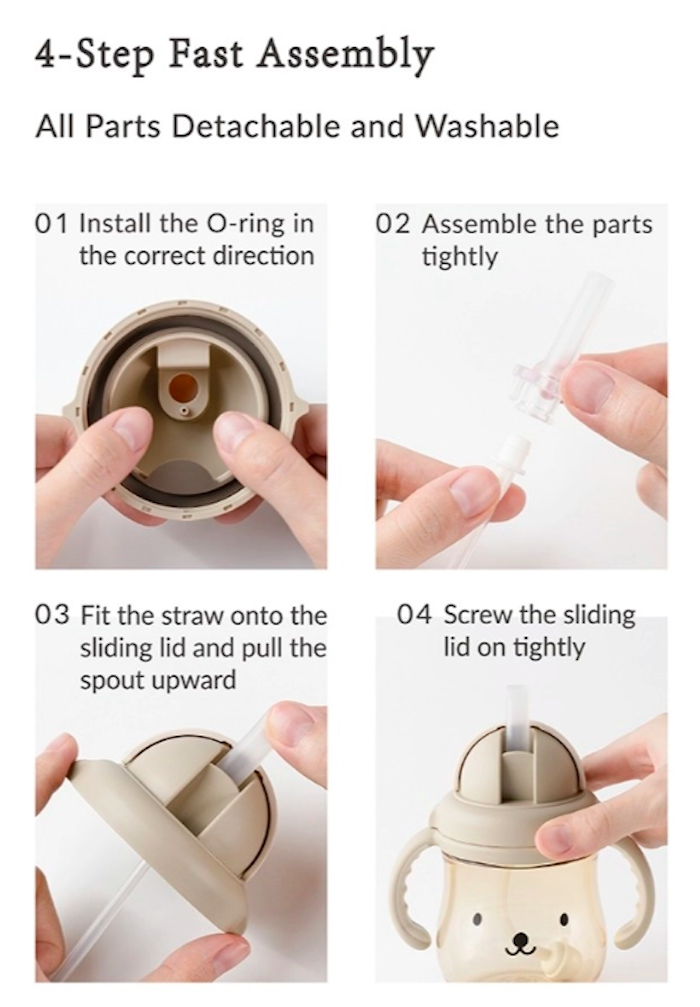 4-Step Fast Assembly

All Parts Detachable and Washable

01 Install the O-ring in the correct direction

02 Assemble the parts tightly

03 Fit the straw onto the sliding lid and pull the spout upward

04 Screw the sliding lid on tightly